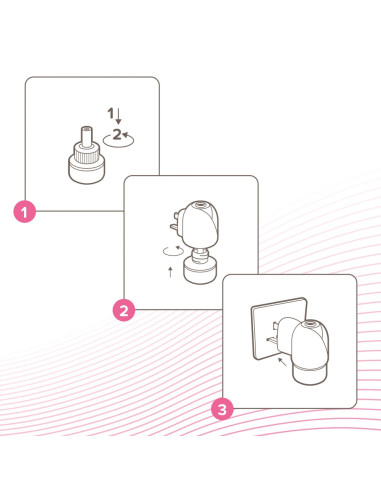 1
2
1
2
3