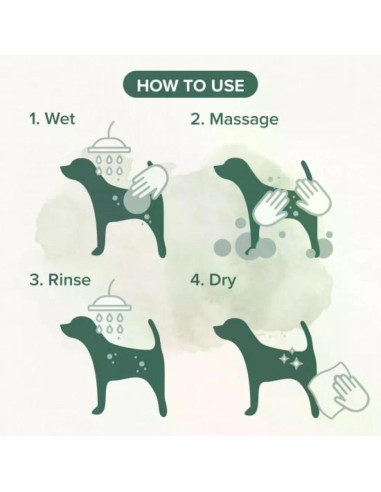 HOW TO USE

1. Wet

2. Massage

3. Rinse

4. Dry