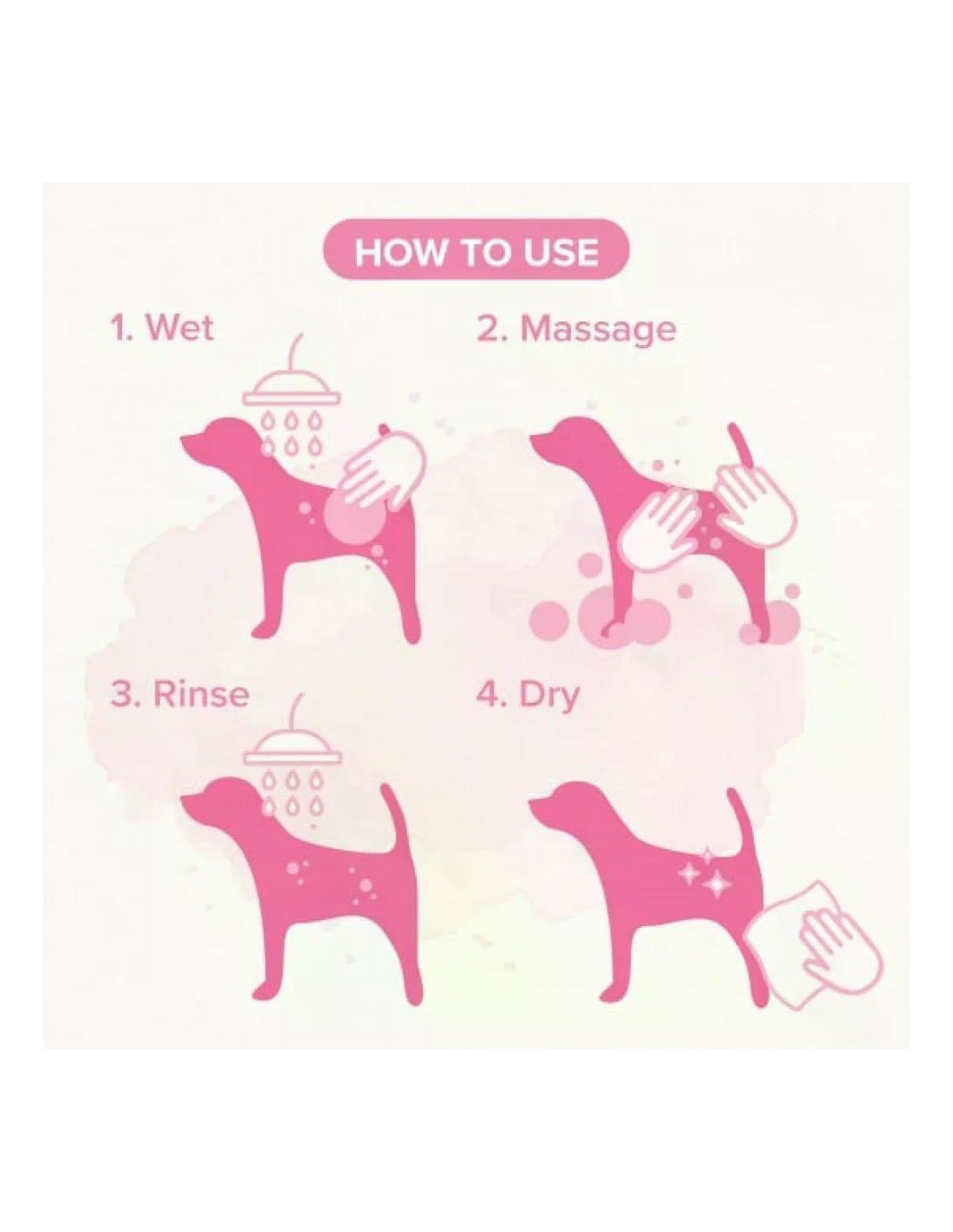 HOW TO USE

1. Wet

2. Massage

3. Rinse

4. Dry