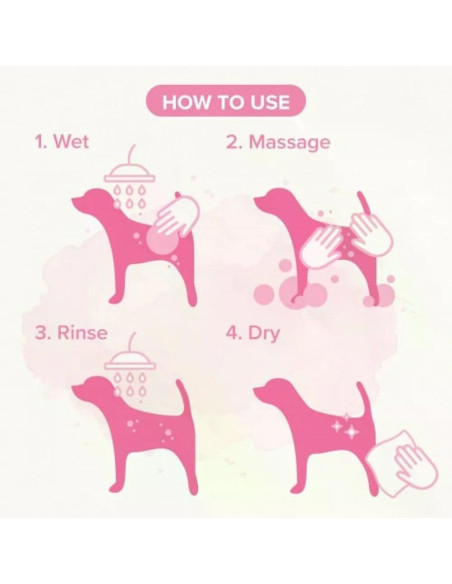 HOW TO USE

1. Wet

2. Massage

3. Rinse

4. Dry