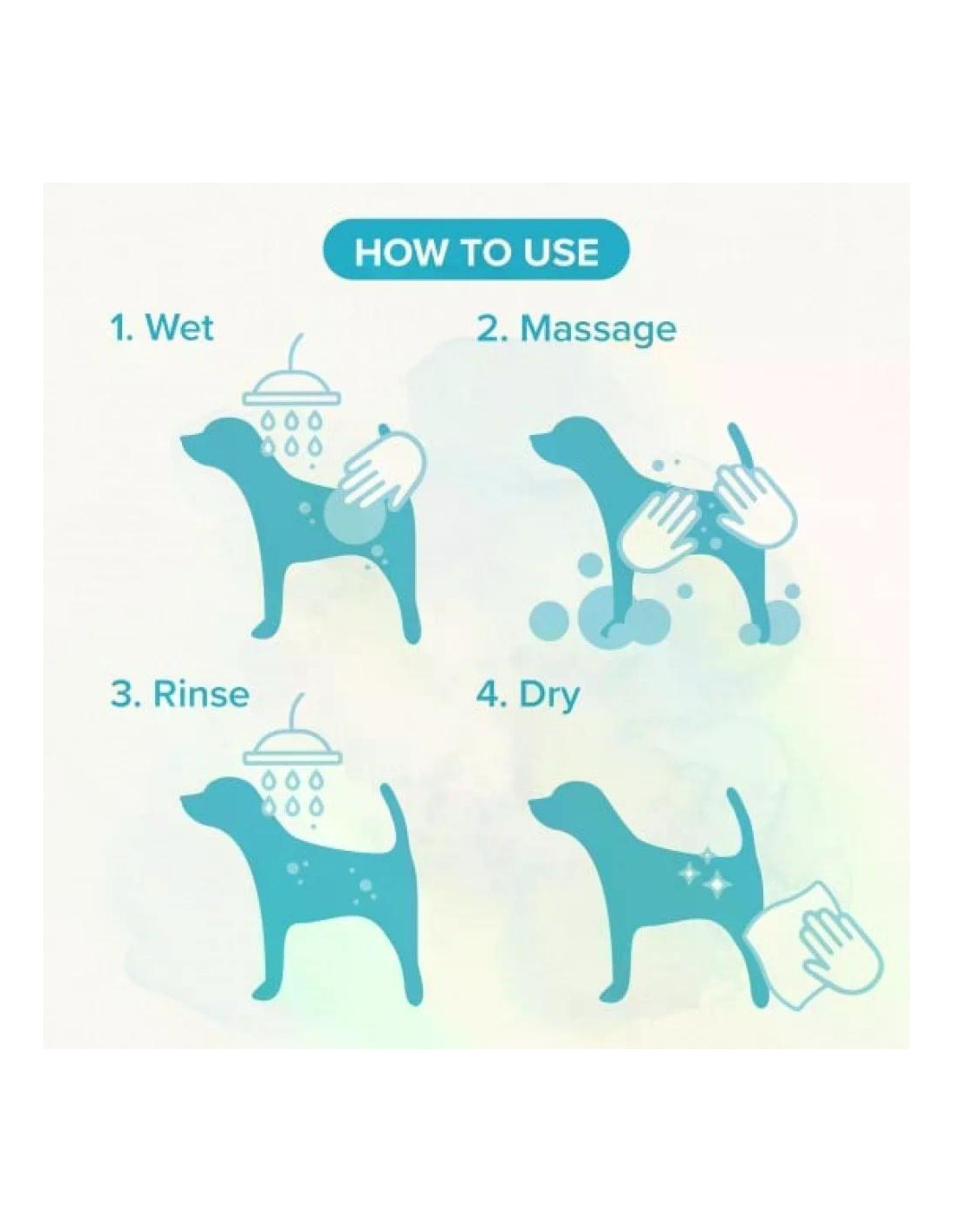 HOW TO USE

1. Wet

2. Massage

3. Rinse

4. Dry