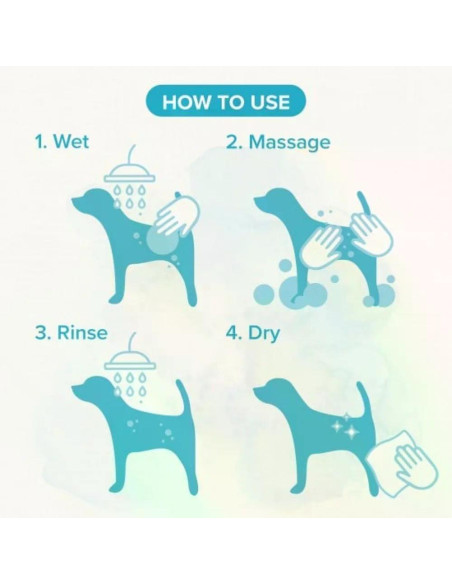 HOW TO USE

1. Wet

2. Massage

3. Rinse

4. Dry