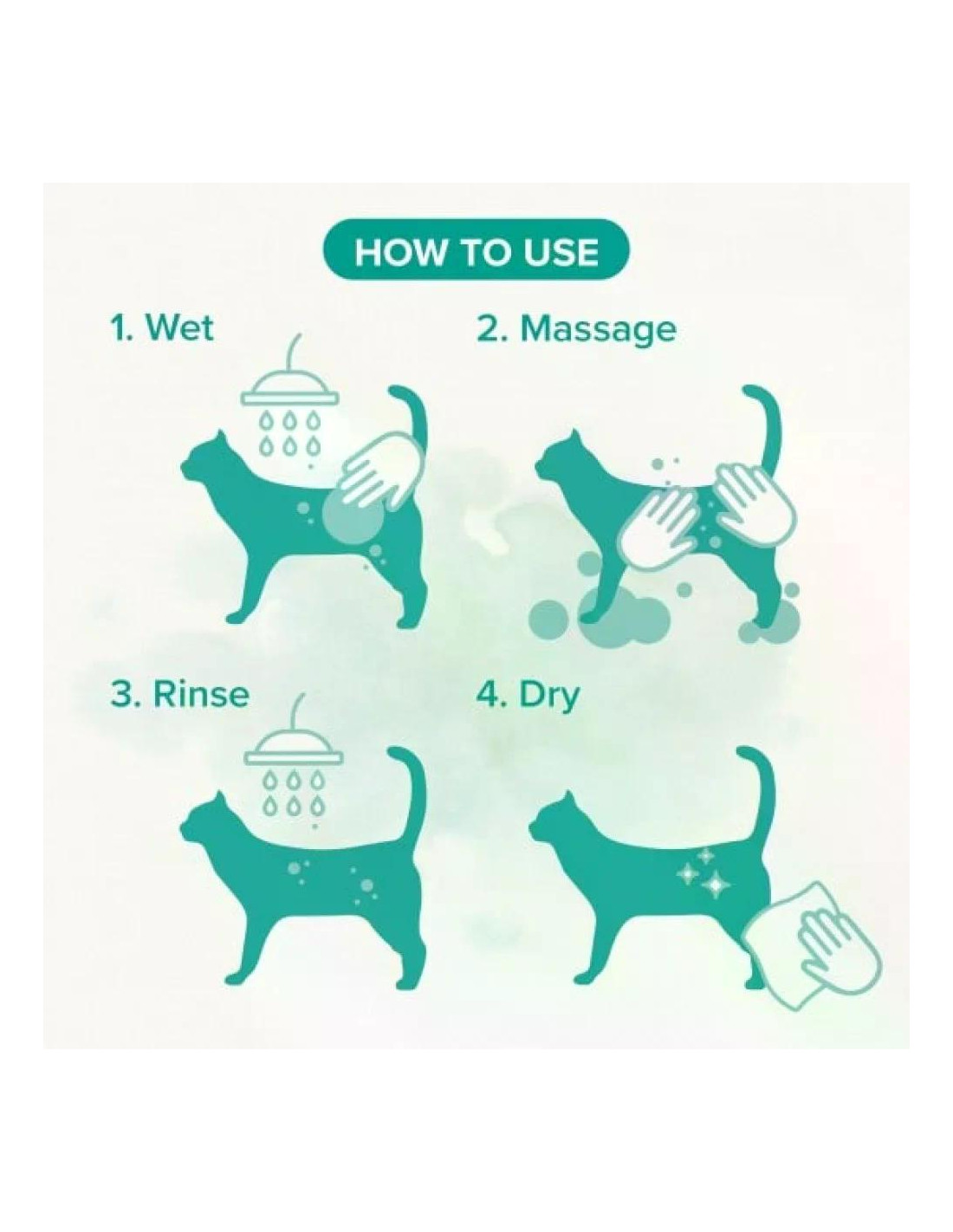 HOW TO USE

1. Wet

2. Massage

3. Rinse

4. Dry