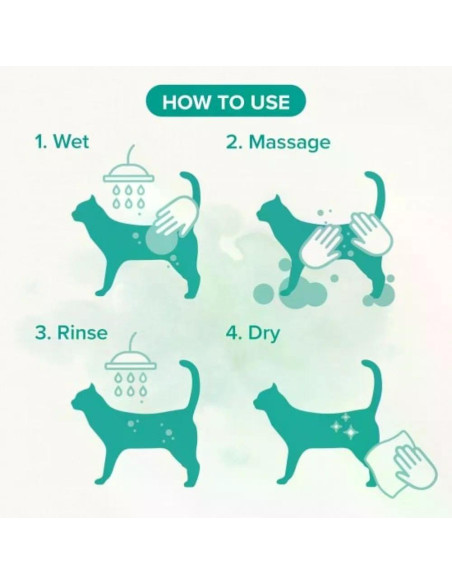 HOW TO USE

1. Wet

2. Massage

3. Rinse

4. Dry