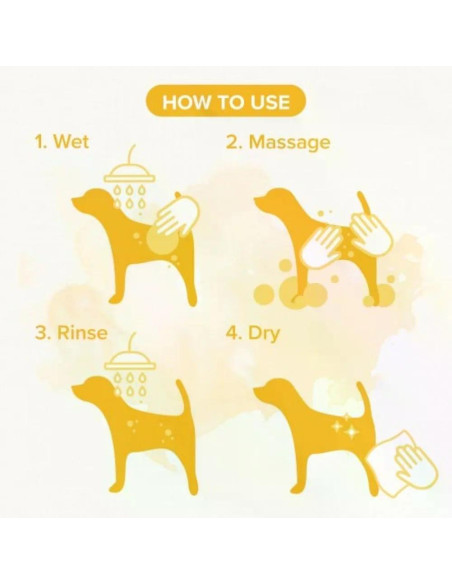 HOW TO USE

1. Wet

2. Massage

3. Rinse

4. Dry