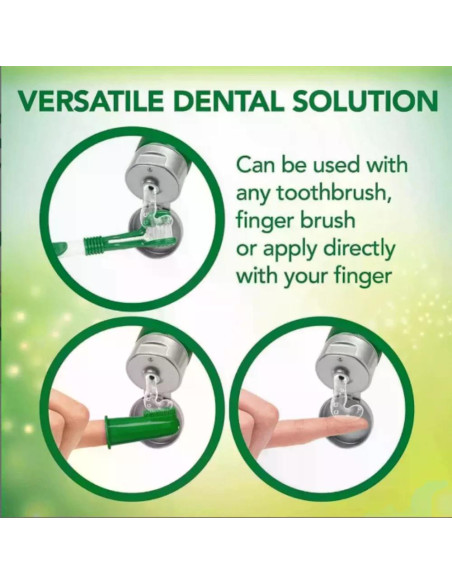 VERSATILE DENTAL SOLUTION

Can be used with any toothbrush, finger brush or apply directly with your finger